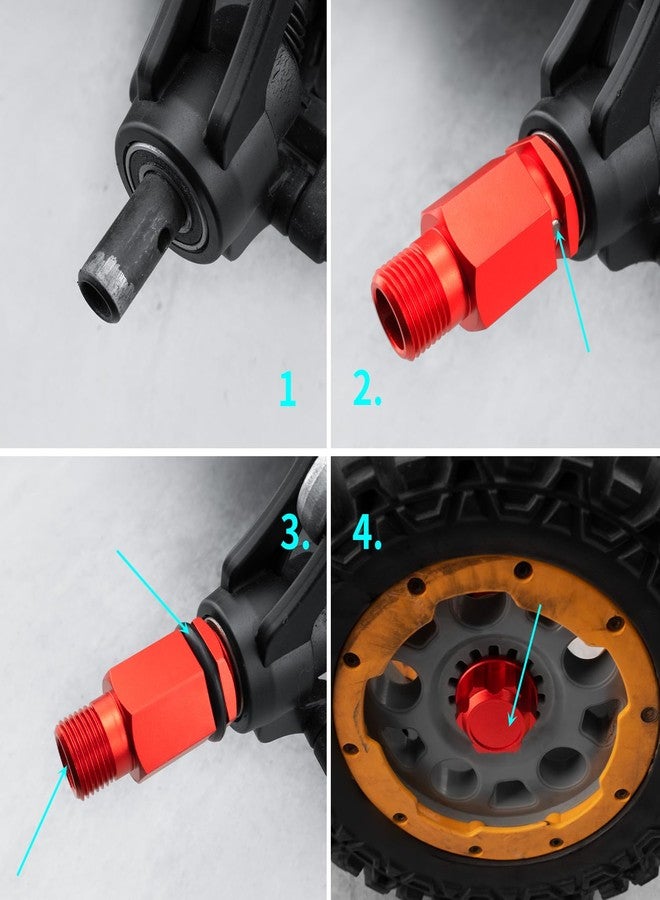 1

2.

3.

4.